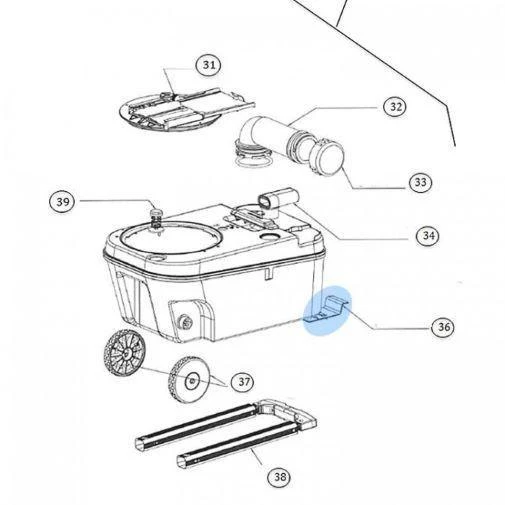 31
32
33
39
34
36
37
38