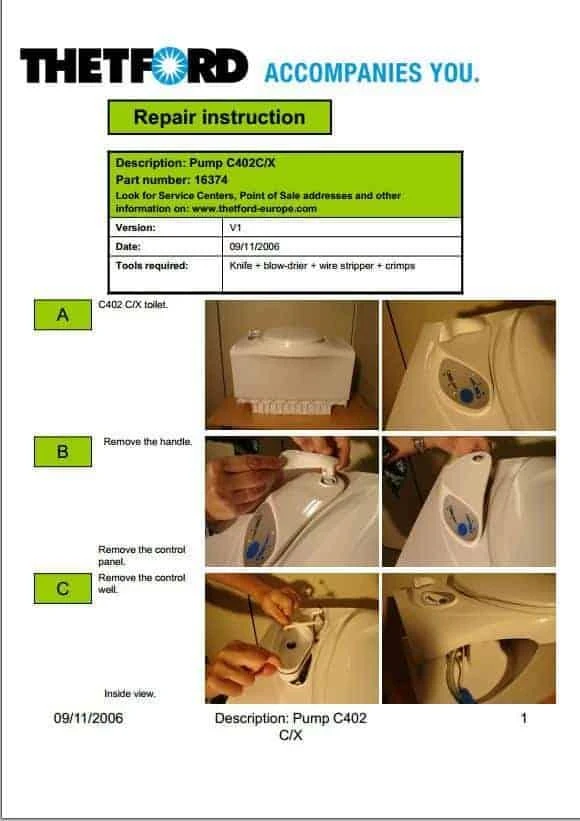 THETFORD ACCOMPANIES YOU.

Repair instruction

Description: Pump C402C/X
Part number: 16374
Look for Service Centers, Point of Sale addresses and other information on: www.thetford-europe.com

| Version: | V1 |
|---|---|
| Date: | 09/11/2006 |
| Tools required: | Knife + blow-drier + wire stripper + crimps |

A
C402 C/X toilet.

B
Remove the handle.

Remove the control panel.

C
Remove the control well.

Inside view.

09/11/2006 Description: Pump C402 C/X 1