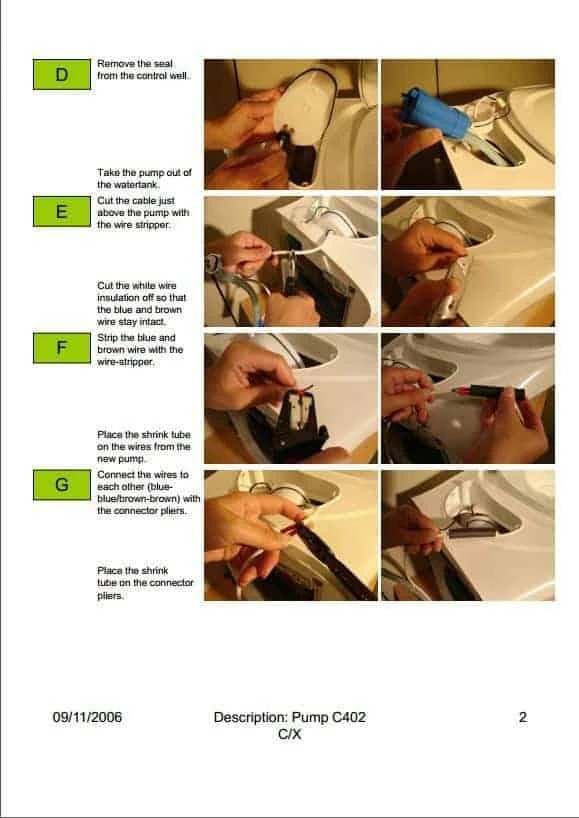 D

Remove the seal from the control well.

Take the pump out of the watertank.

E

Cut the cable just above the pump with the wire stripper.

Cut the white wire insulation off so that the blue and brown wire stay intact.

F

Strip the blue and brown wire with the wire-stripper.

Place the shrink tube on the wires from the new pump.

G

Connect the wires to each other (blue-blue/brown-brown) with the connector pliers.

Place the shrink tube on the connector pliers.

09/11/2006

Description: Pump C402 C/X

2